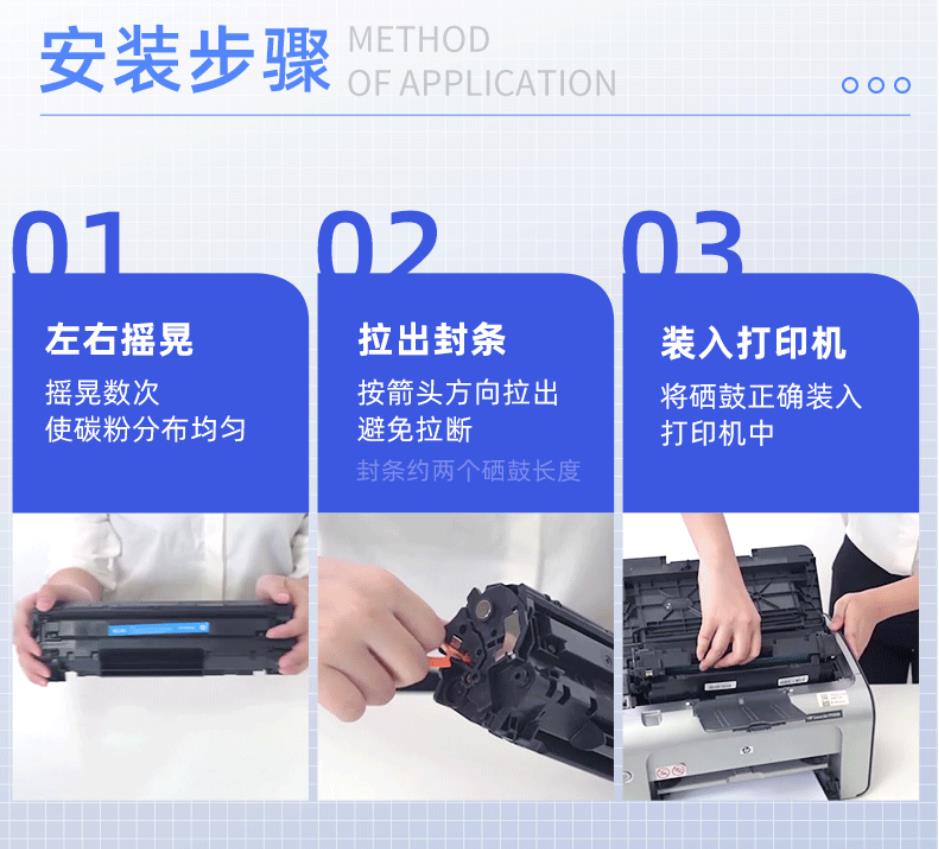 安装步骤 METHOD OF APPLICATION

01

左右摇晃

摇晃数次
使碳粉分布均匀

02

拉出封条

按箭头方向拉出
避免拉断

封条约两个硒鼓长度

03

装入打印机

将硒鼓正确装入
打印机中